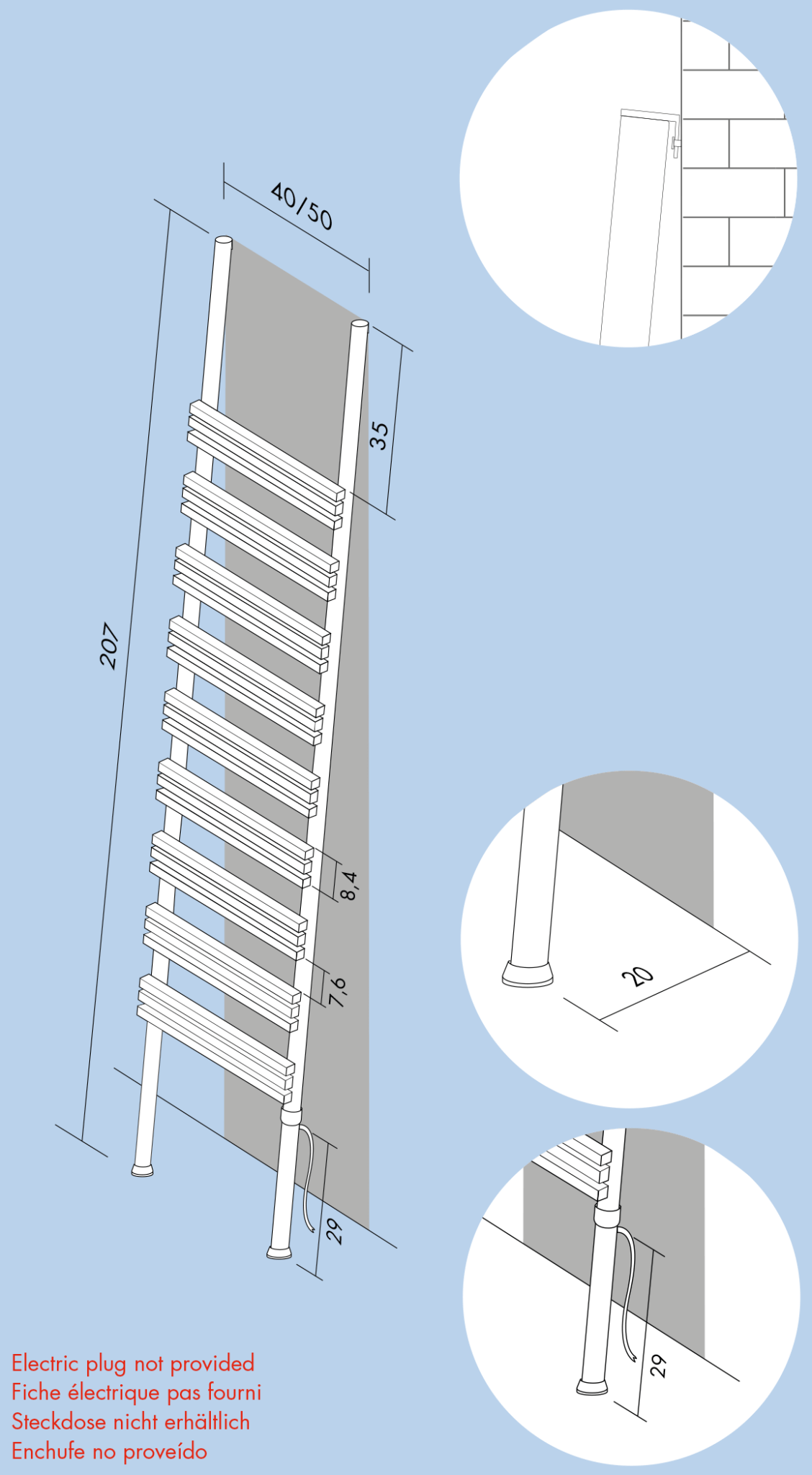 40/50

35

207

8,4

7,6

29

20

29

Electric plug not provided
Fiche électrique pas fourni
Steckdose nicht erhältlich
Enchufe no proveído