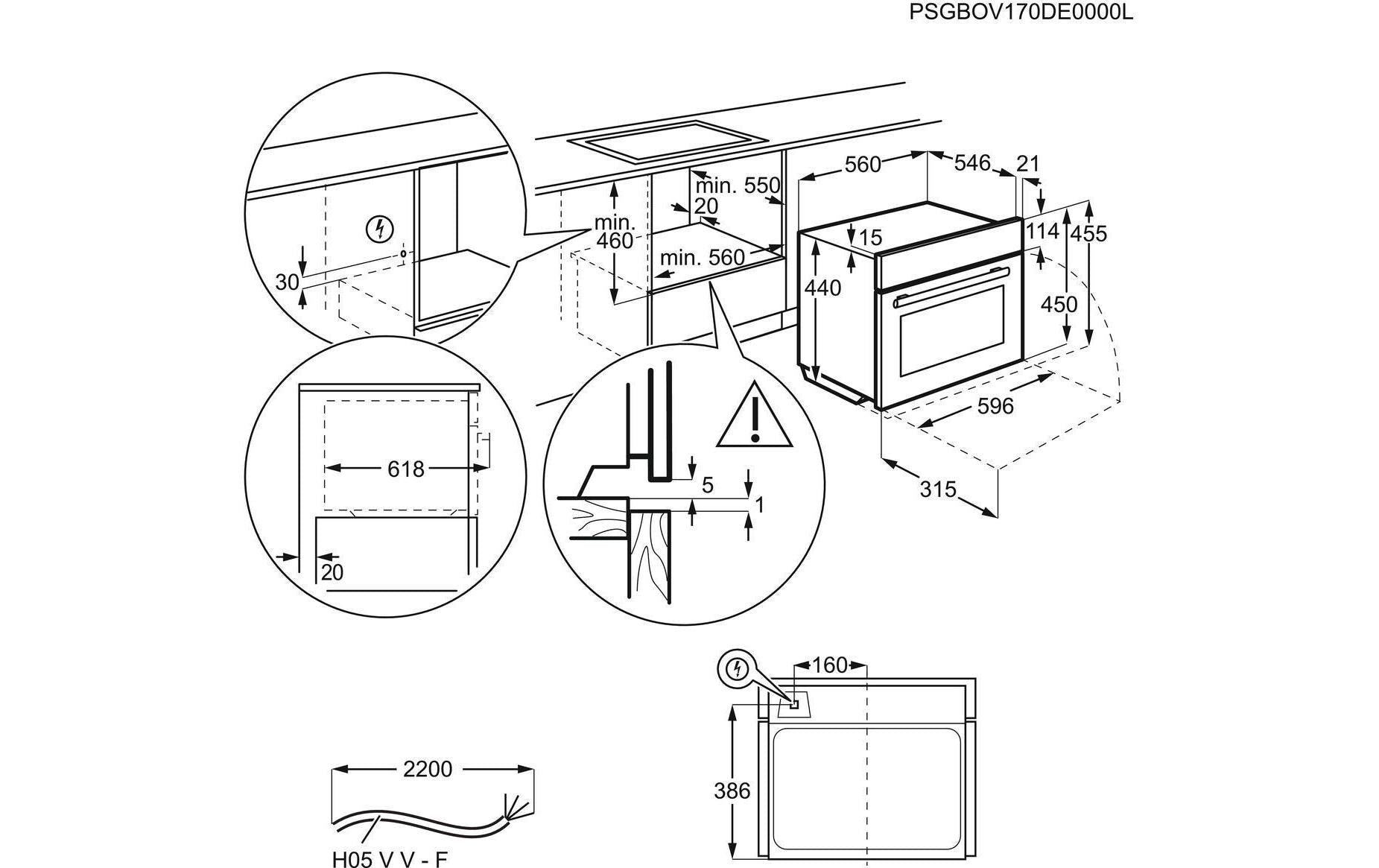 PSGBOV170DE0000L

30

min. 460

min. 550

20

min. 560

560

546

21

15

114

455

440

450

596

315

618

20

5

1

160

386

2200

H05 V V - F