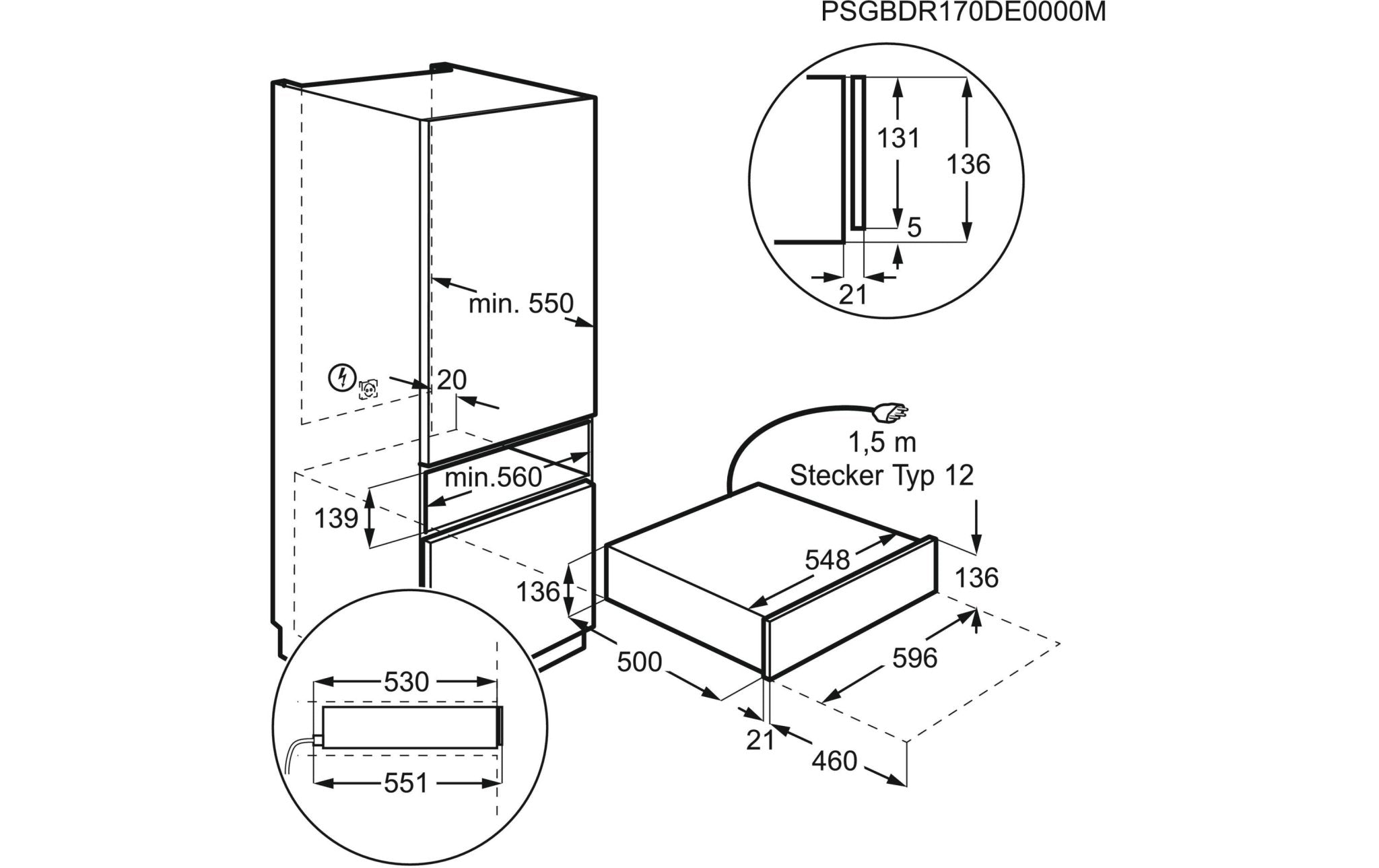 PSGBDR170DE0000M

131
136
5
21

min. 550
20
min.560
139

1,5 m
Stecker Typ 12

548
136
136
500
596
21
460

530
551