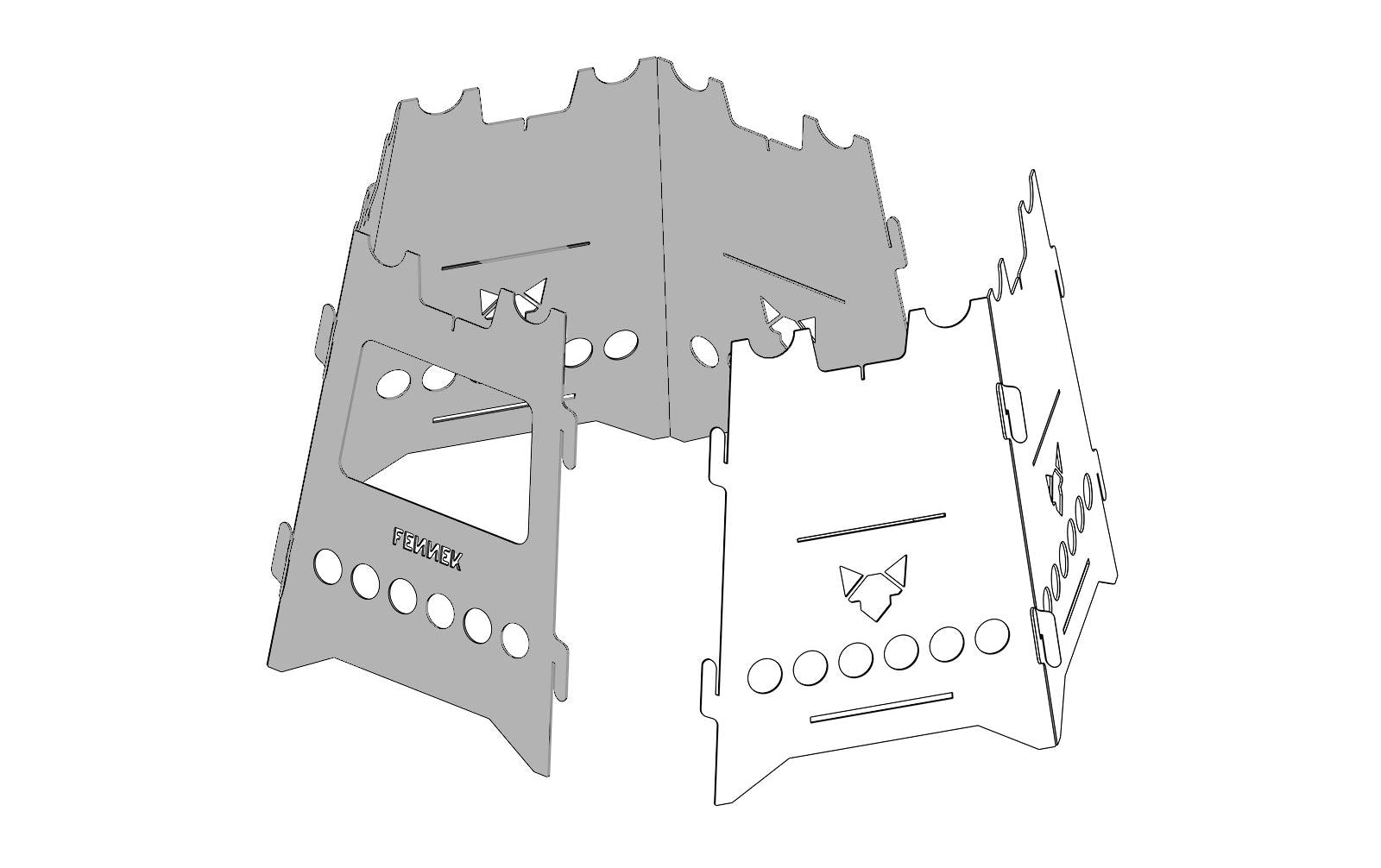 FENNEK