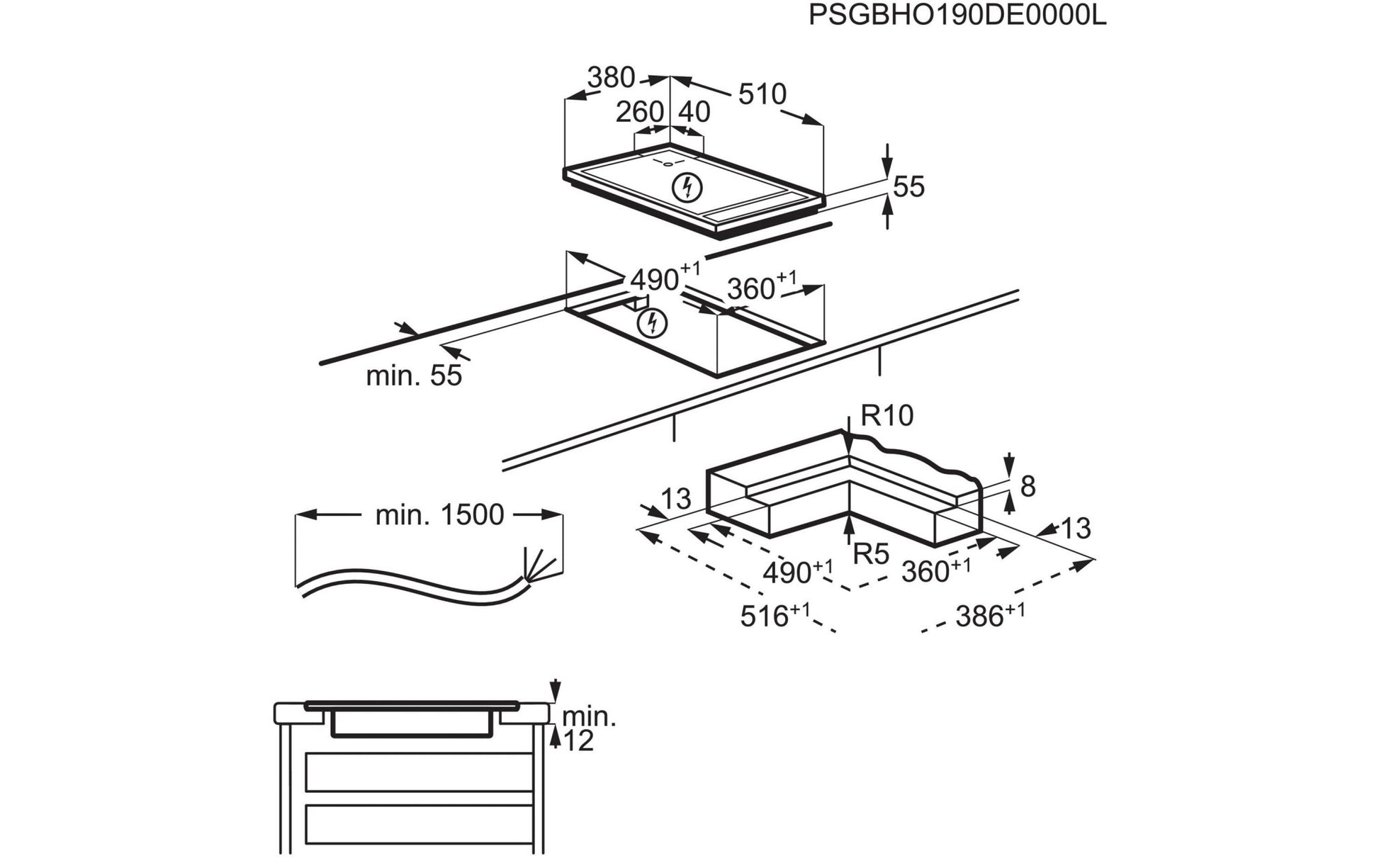 PSGBHO190DE0000L

380

510

260

40

55

$490^{+1}$

$360^{+1}$

min. 55

R10

8

13

13

R5

$490^{+1}$

$360^{+1}$

$516^{+1}$

$386^{+1}$

min. 1500

min.
12