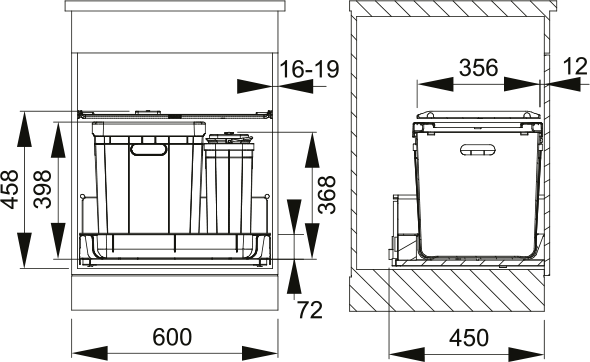 16-19
458
398
368
72
600
356
12
450