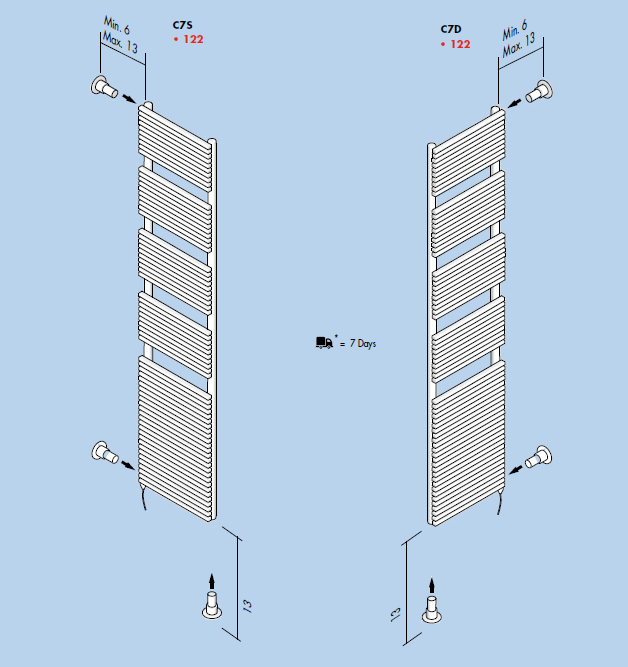 Min. 6
Max. 13

C7S
• 122

C7D
• 122

Min. 6
Max. 13

* = 7 Days

13

13